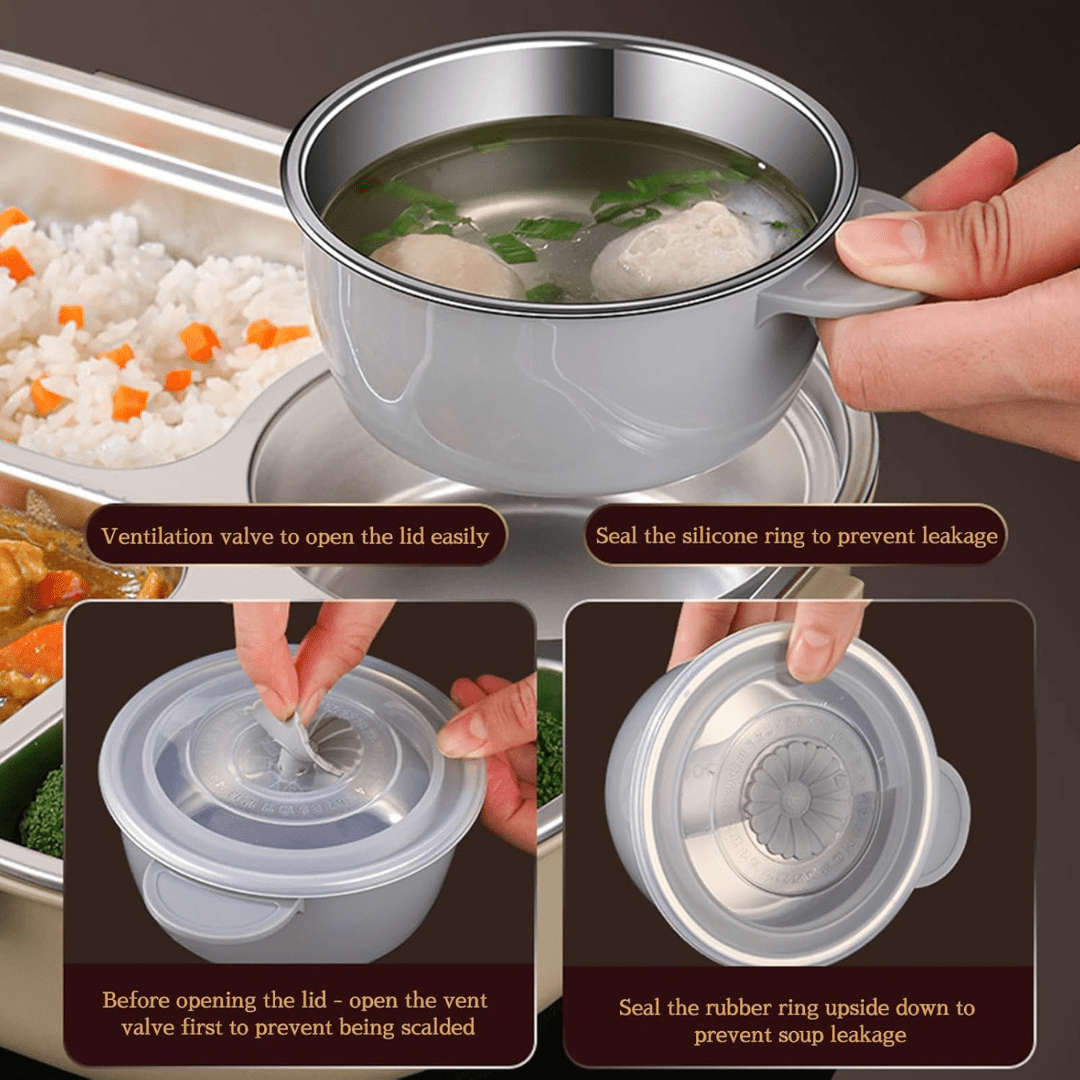 Ventilation valve to open the lid easily

Seal the silicone ring to prevent leakage

Before opening the lid - open the vent valve first to prevent being scalded

Seal the rubber ring upside down to prevent soup leakage