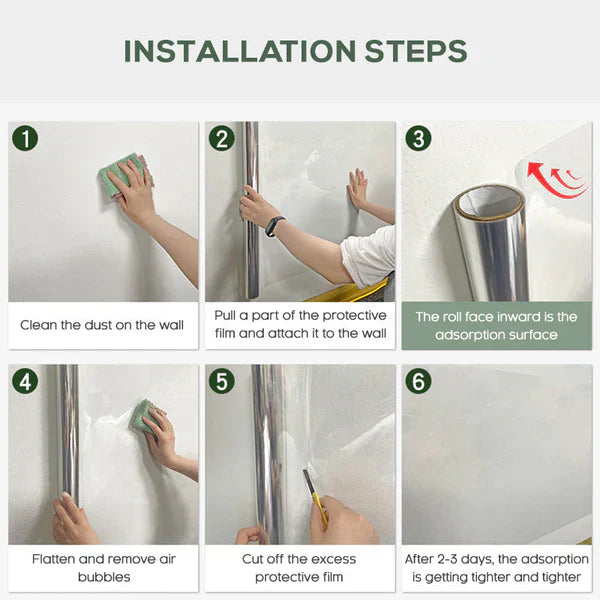 INSTALLATION STEPS

1

Clean the dust on the wall

2

Pull a part of the protective film and attach it to the wall

3

The roll face inward is the adsorption surface

4

Flatten and remove air bubbles

5

Cut off the excess protective film

6

After 2-3 days, the adsorption is getting tighter and tighter