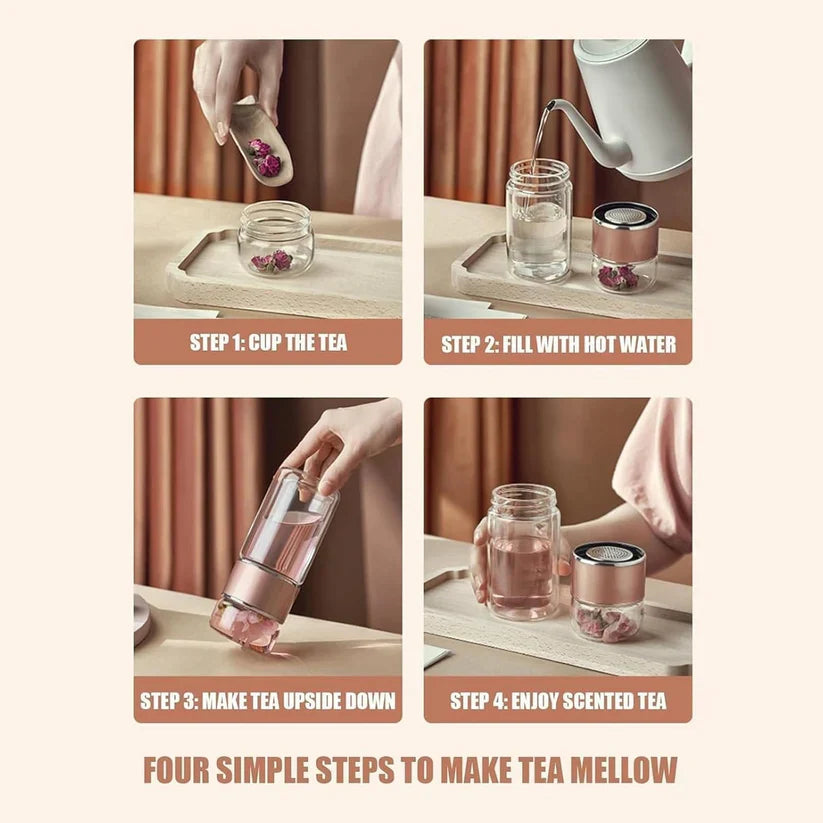 STEP 1: CUP THE TEA

STEP 2: FILL WITH HOT WATER

STEP 3: MAKE TEA UPSIDE DOWN

STEP 4: ENJOY SCENTED TEA

FOUR SIMPLE STEPS TO MAKE TEA MELLOW