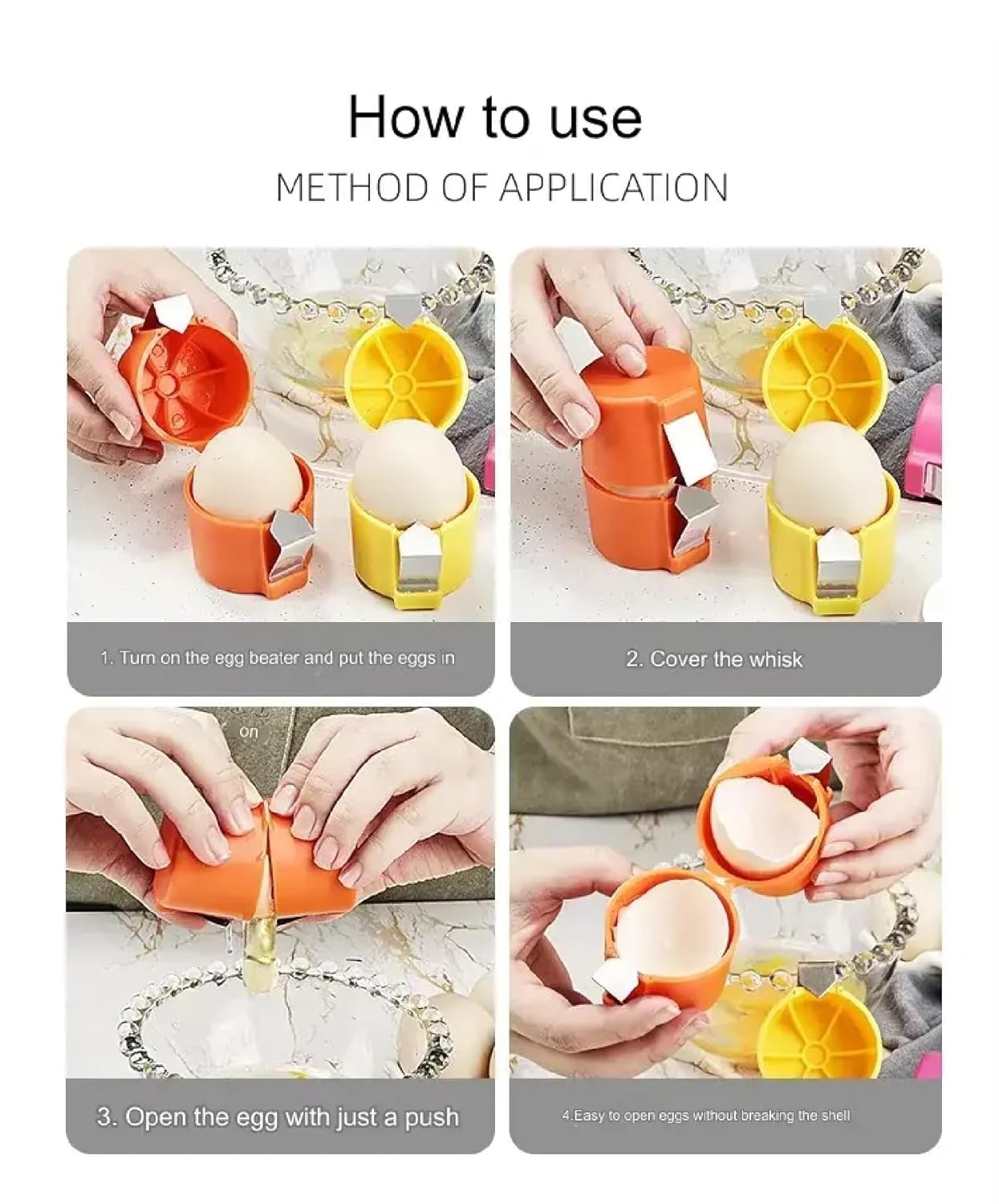 How to use

METHOD OF APPLICATION

1. Turn on the egg beater and put the eggs in

2. Cover the whisk

on

3. Open the egg with just a push

4.Easy to open eggs without breaking the shell