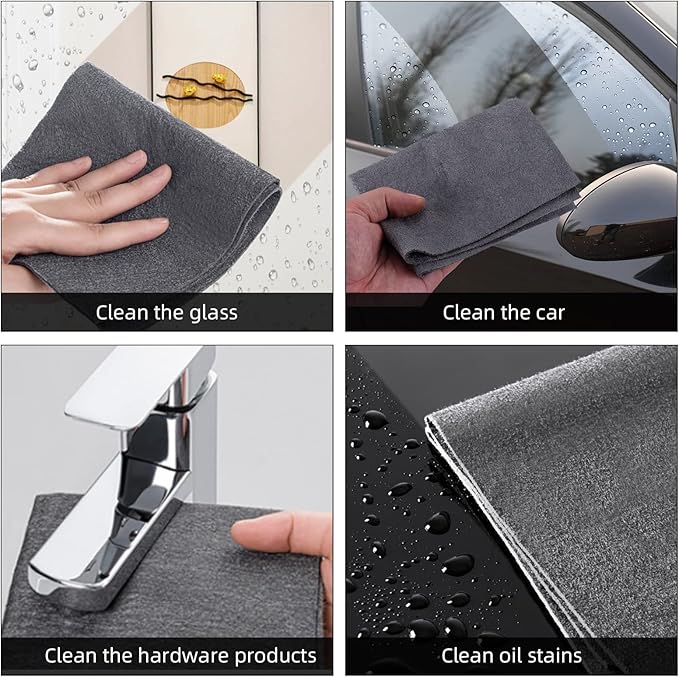 Clean the glass

Clean the car

Clean the hardware products

Clean oil stains