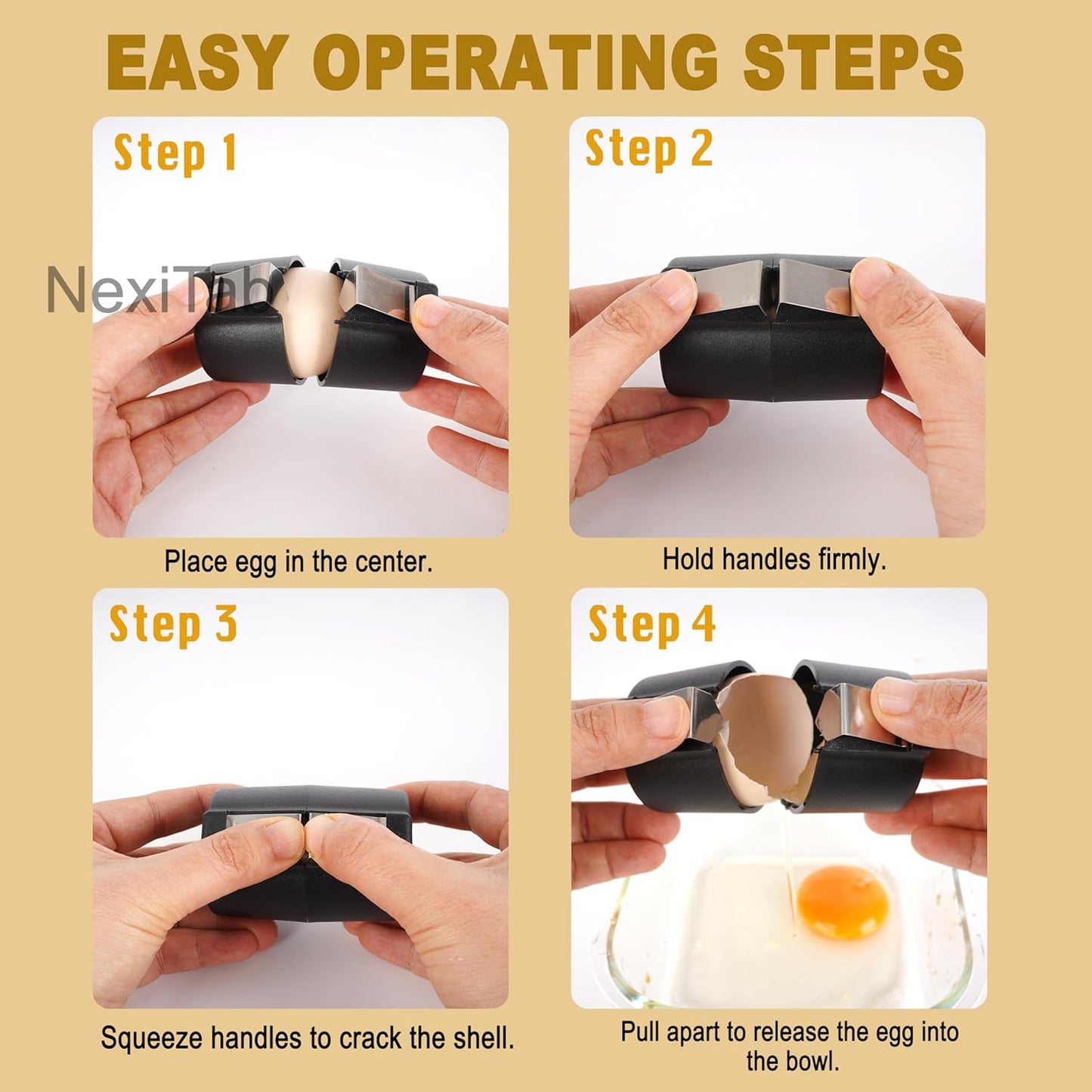 EASY OPERATING STEPS

Step 1

NexiTab

Place egg in the center.

Step 2

Hold handles firmly.

Step 3

Squeeze handles to crack the shell.

Step 4

Pull apart to release the egg into the bowl.